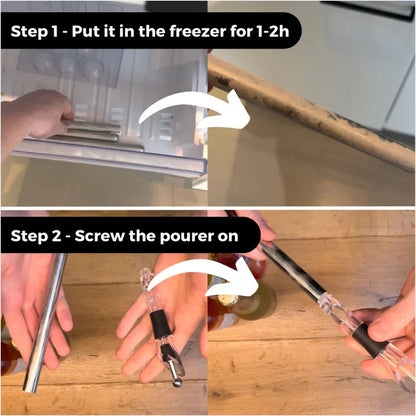 Step 1 - Put it in the freezer for 1-2h

Step 2 - Screw the pourer on