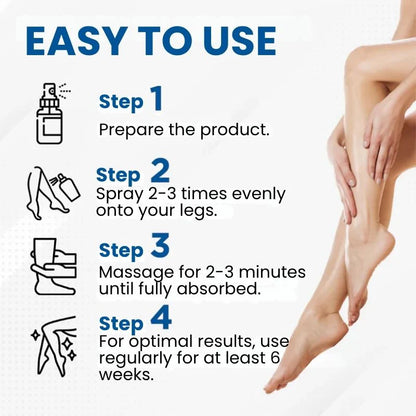 EASY TO USE

Step 1
Prepare the product.

Step 2
Spray 2-3 times evenly onto your legs.

Step 3
Massage for 2-3 minutes until fully absorbed.

Step 4
For optimal results, use regularly for at least 6 weeks.