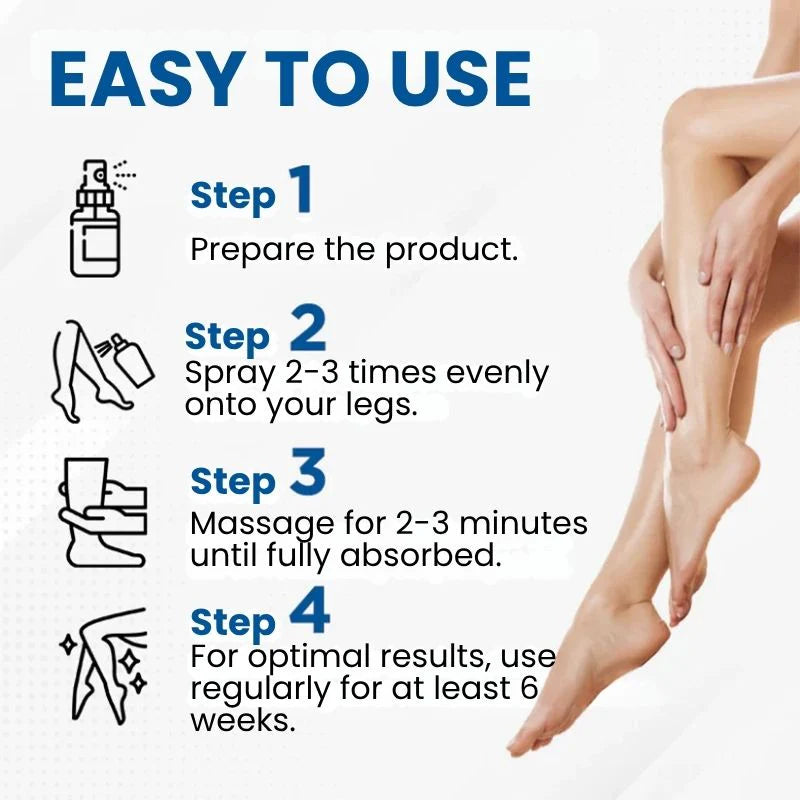 EASY TO USE

Step 1
Prepare the product.

Step 2
Spray 2-3 times evenly onto your legs.

Step 3
Massage for 2-3 minutes until fully absorbed.

Step 4
For optimal results, use regularly for at least 6 weeks.