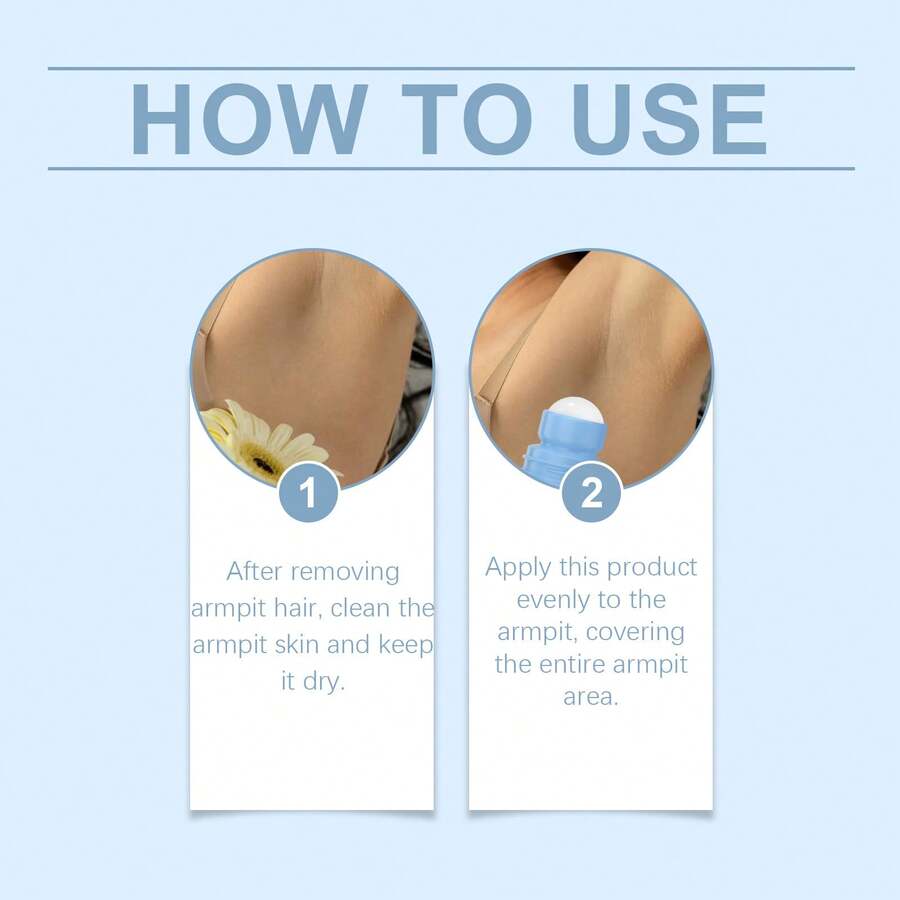 HOW TO USE

1

After removing armpit hair, clean the armpit skin and keep it dry.

2

Apply this product evenly to the armpit, covering the entire armpit area.