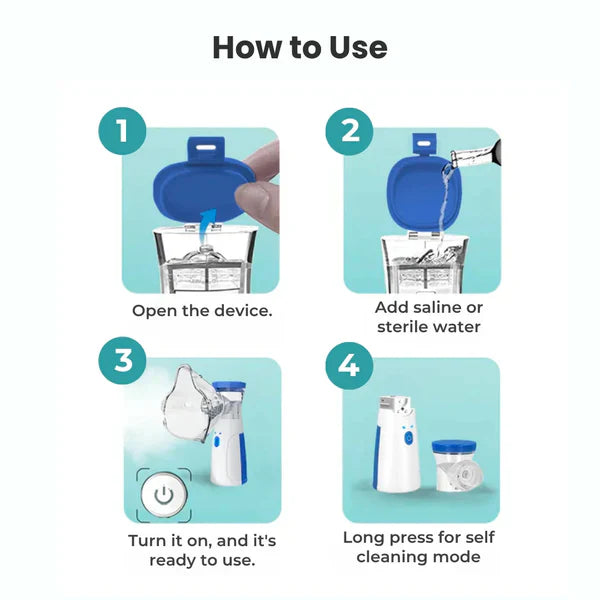 How to Use

1

Open the device.

2

Add saline or sterile water

3

Turn it on, and it's ready to use.

4

Long press for self cleaning mode